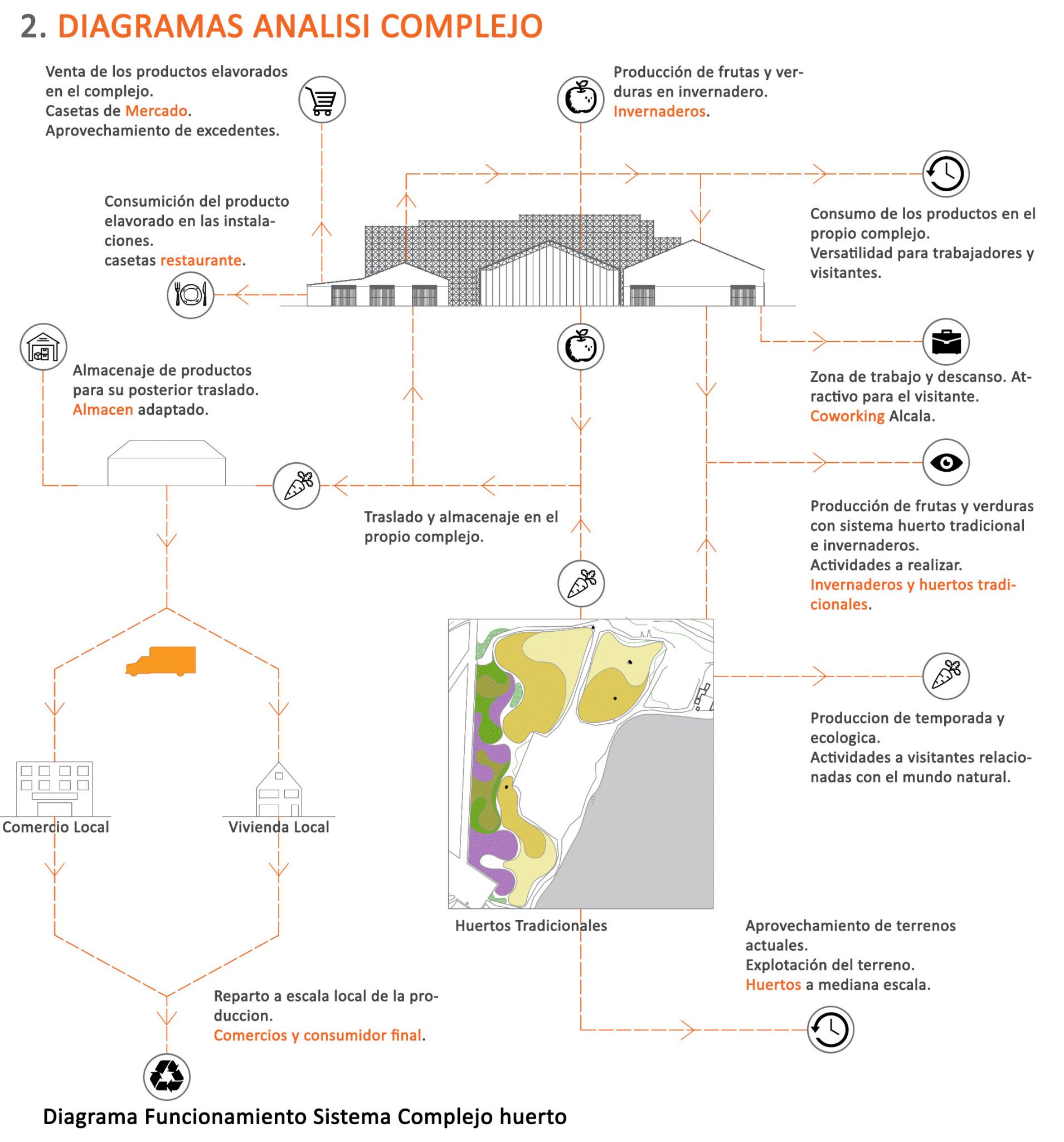 2. DIAGRAMAS ANALISI COMPLEJO

Venta de los productos elavorados en el complejo.
Casetas de Mercado.
Aprovechamiento de excedentes.

Producción de frutas y verduras en invernadero.
Invernaderos.

Consumición del producto elavorado en las instalaciones.
casetas restaurante.

Consumo de los productos en el propio complejo.
Versatilidad para trabajadores y visitantes.

Almacenaje de productos para su posterior traslado.
Almacen adaptado.

Zona de trabajo y descanso. Atractivo para el visitante.
Coworking Alcala.

Traslado y almacenaje en el propio complejo.

Producción de frutas y verduras con sistema huerto tradicional e invernaderos.
Actividades a realizar.
Invernaderos y huertos tradicionales.

Produccion de temporada y ecologica.
Actividades a visitantes relacionadas con el mundo natural.

Comercio Local

Vivienda Local

Huertos Tradicionales

Aprovechamiento de terrenos actuales.
Explotación del terreno.
Huertos a mediana escala.

Reparto a escala local de la produccion.
Comercios y consumidor final.

Diagrama Funcionamiento Sistema Complejo huerto