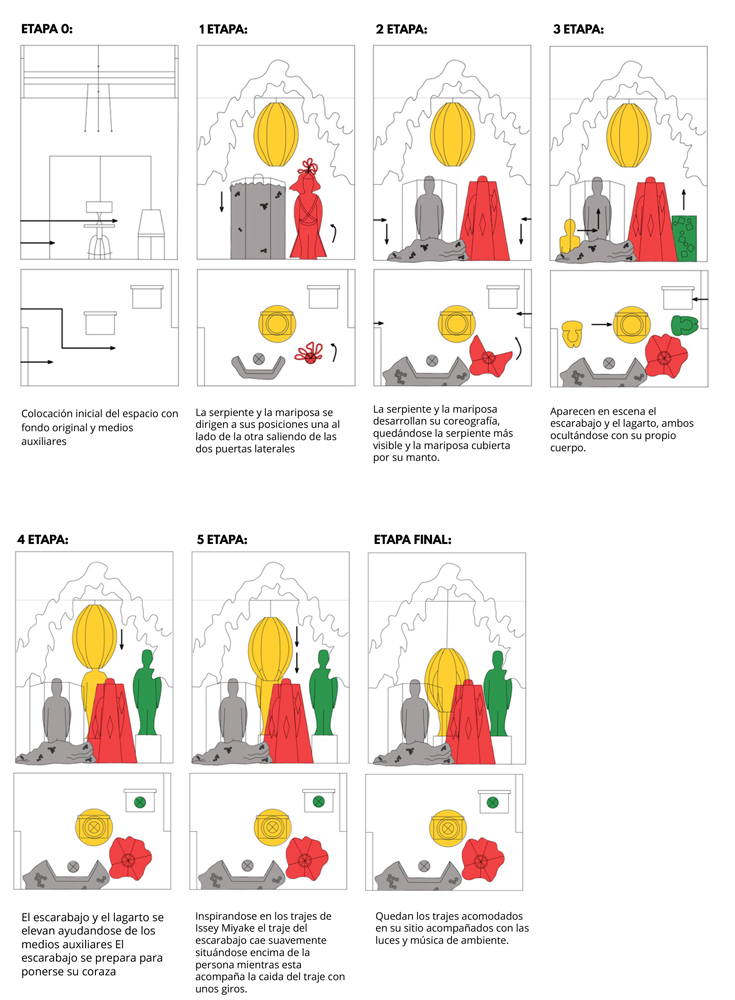 ETAPA 0:

Colocación inicial del espacio con fondo original y medios auxiliares

1 ETAPA:

La serpiente y la mariposa se dirigen a sus posiciones una al lado de la otra saliendo de las dos puertas laterales

2 ETAPA:

La serpiente y la mariposa desarrollan su coreografía, quedándose la serpiente más visible y la mariposa cubierta por su manto.

3 ETAPA:

Aparecen en escena el escarabajo y el lagarto, ambos ocultándose con su propio cuerpo.

4 ETAPA:

El escarabajo y el lagarto se elevan ayudandose de los medios auxiliares El escarabajo se prepara para ponerse su coraza

5 ETAPA:

Inspirandose en los trajes de Issey Miyake el traje del escarabajo cae suavemente situándose encima de la persona mientras esta acompaña la caida del traje con unos giros.

ETAPA FINAL:

Quedan los trajes acomodados en su sitio acompañados con las luces y música de ambiente.